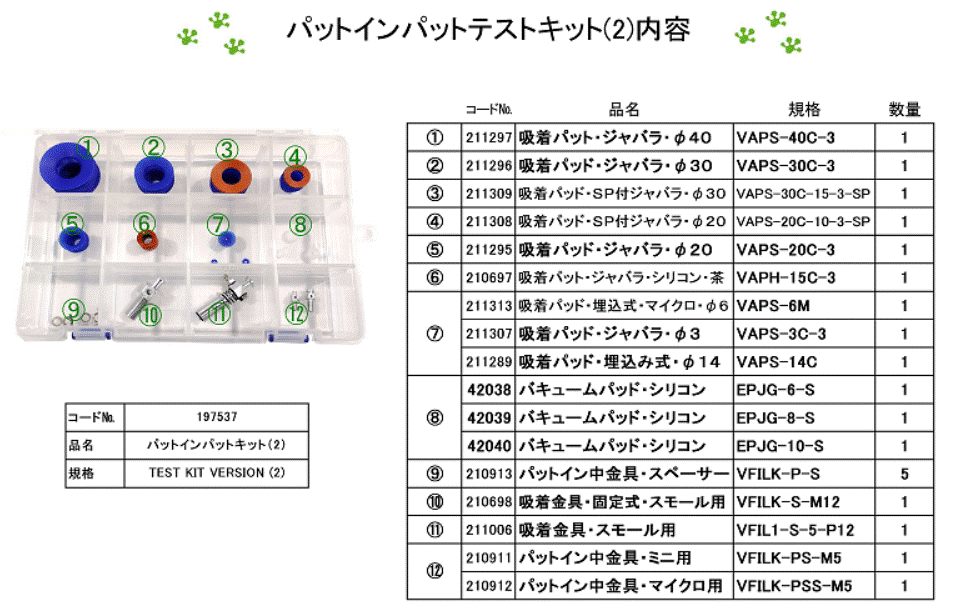 パットインパットテストキット(2)内容

①
②
③
④
⑤
⑥
⑦
⑧
⑨
⑩
⑪
⑫

| コードNo. | 197537 |
|---|---|
| 品名 | パットインパットキット(2) |
| 規格 | TEST KIT VERSION (2) |

| | コードNo. | 品名 | 規格 | 数量 |
|---|---|---|---|---|
| ① | 211297 | 吸着パット・ジャバラ・φ40 | VAPS-40C-3 | 1 |
| ② | 211296 | 吸着パッド・ジャバラ・φ30 | VAPS-30C-3 | 1 |
| ③ | 211309 | 吸着パッド・SP付ジャバラ・φ30 | VAPS-30C-15-3-SP | 1 |
| ④ | 211308 | 吸着パッド・SP付ジャバラ・φ20 | VAPS-20C-10-3-SP | 1 |
| ⑤ | 211295 | 吸着パッド・ジャバラ・φ20 | VAPS-20C-3 | 1 |
| ⑥ | 210697 | 吸着パット・ジャバラ・シリコン・茶 | VAPH-15C-3 | 1 |
| ⑦ | 211313 | 吸着パッド・埋込式・マイクロ・φ6 | VAPS-6M | 1 |
| | 211307 | 吸着パッド・ジャバラ・φ3 | VAPS-3C-3 | 1 |
| | 211289 | 吸着パッド・埋込み式・φ14 | VAPS-14C | 1 |
| ⑧ | 42038 | バキュームパッド・シリコン | EPJG-6-S | 1 |
| | 42039 | バキュームパッド・シリコン | EPJG-8-S | 1 |
| | 42040 | バキュームパッド・シリコン | EPJG-10-S | 1 |
| ⑨ | 210913 | パットイン中金具・スペーサー | VFILK-P-S | 5 |
| ⑩ | 210698 | 吸着金具・固定式・スモール用 | VFILK-S-M12 | 1 |
| ⑪ | 211006 | 吸着金具・スモール用 | VFIL1-S-5-P12 | 1 |
| ⑫ | 210911 | パットイン中金具・ミニ用 | VFILK-PS-M5 | 1 |
| | 210912 | パットイン中金具・マイクロ用 | VFILK-PSS-M5 | 1 |